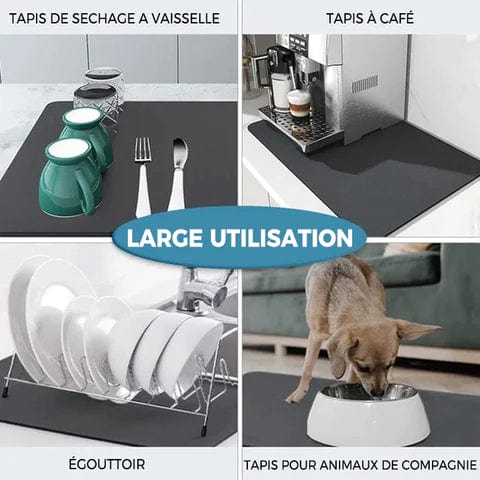 TAPIS DE SECHAGE A VAISSELLE

TAPIS À CAFÉ

LARGE UTILISATION

ÉGOUTTOIR

TAPIS POUR ANIMAUX DE COMPAGNIE