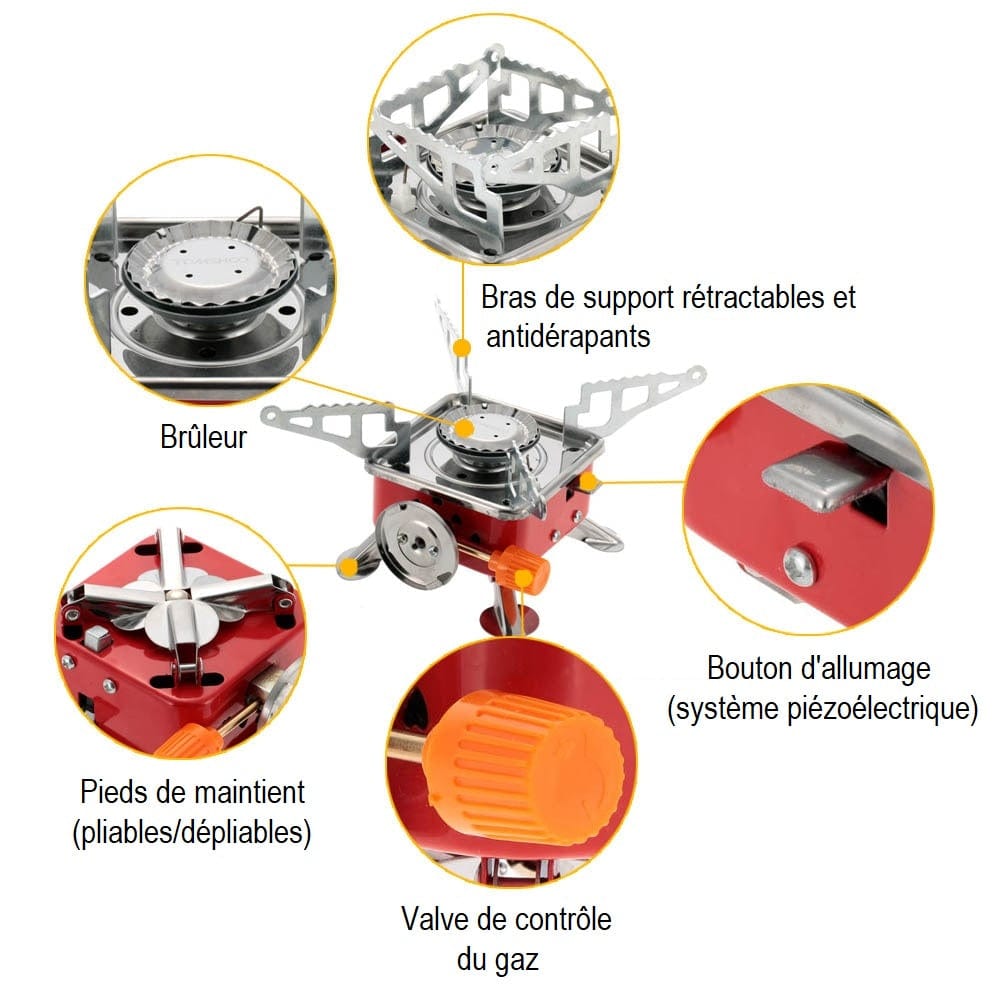 Bras de support rétractables et antidérapants

Brûleur

Bouton d'allumage (système piézoélectrique)

Pieds de maintient (pliables/dépliables)

Valve de contrôle du gaz