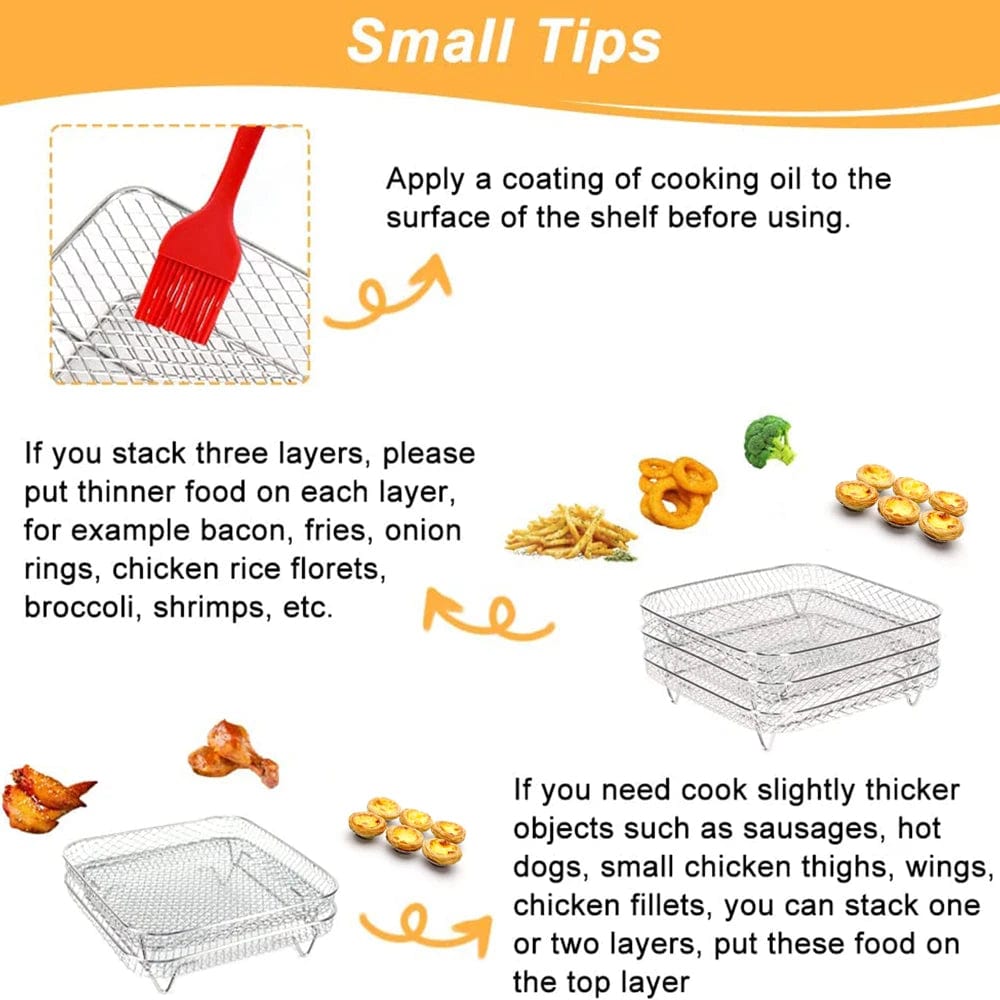 Small Tips

Apply a coating of cooking oil to the surface of the shelf before using.

If you stack three layers, please put thinner food on each layer, for example bacon, fries, onion rings, chicken rice florets, broccoli, shrimps, etc.

If you need cook slightly thicker objects such as sausages, hot dogs, small chicken thighs, wings, chicken fillets, you can stack one or two layers, put these food on the top layer