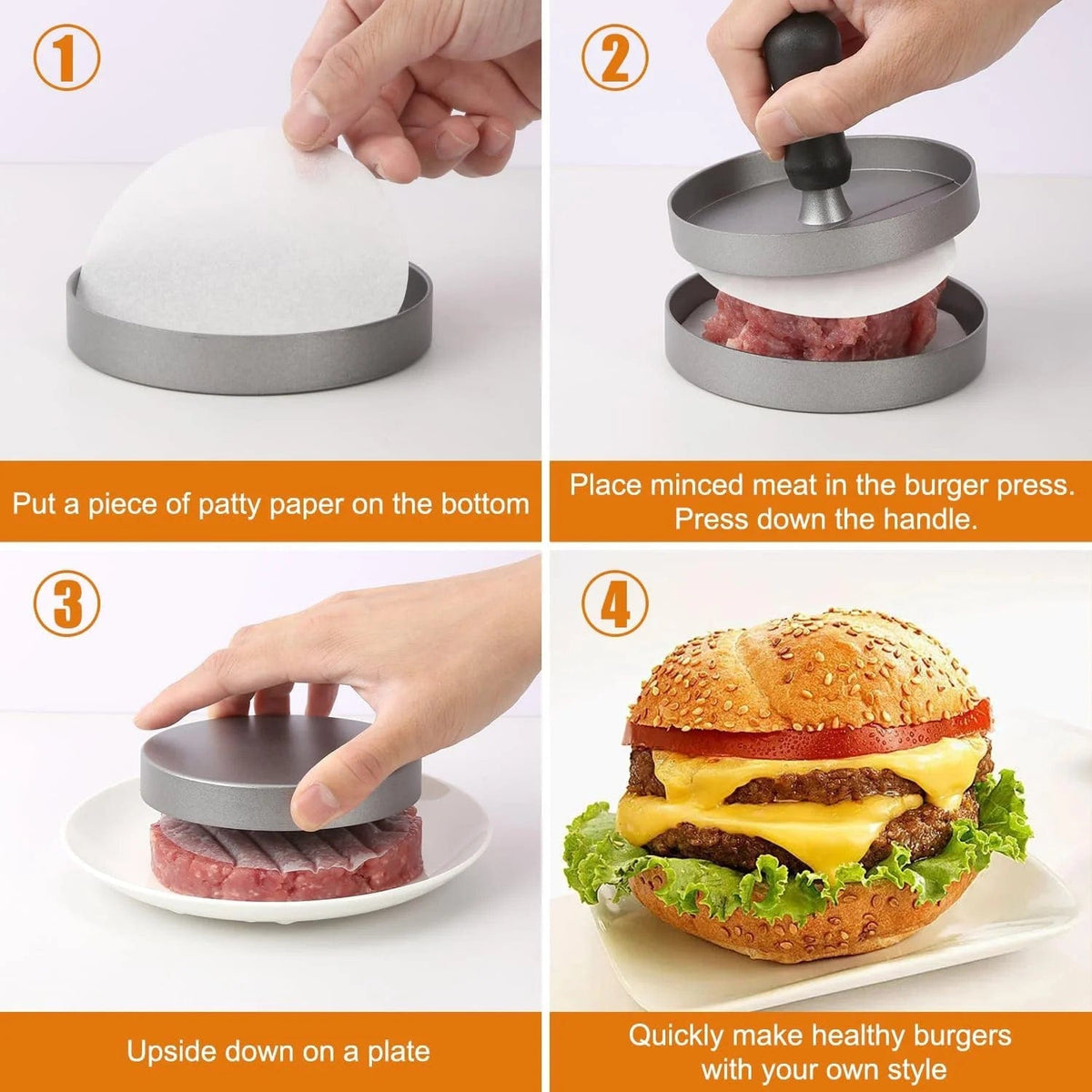 1

Put a piece of patty paper on the bottom

2

Place minced meat in the burger press.
Press down the handle.

3

Upside down on a plate

4

Quickly make healthy burgers with your own style