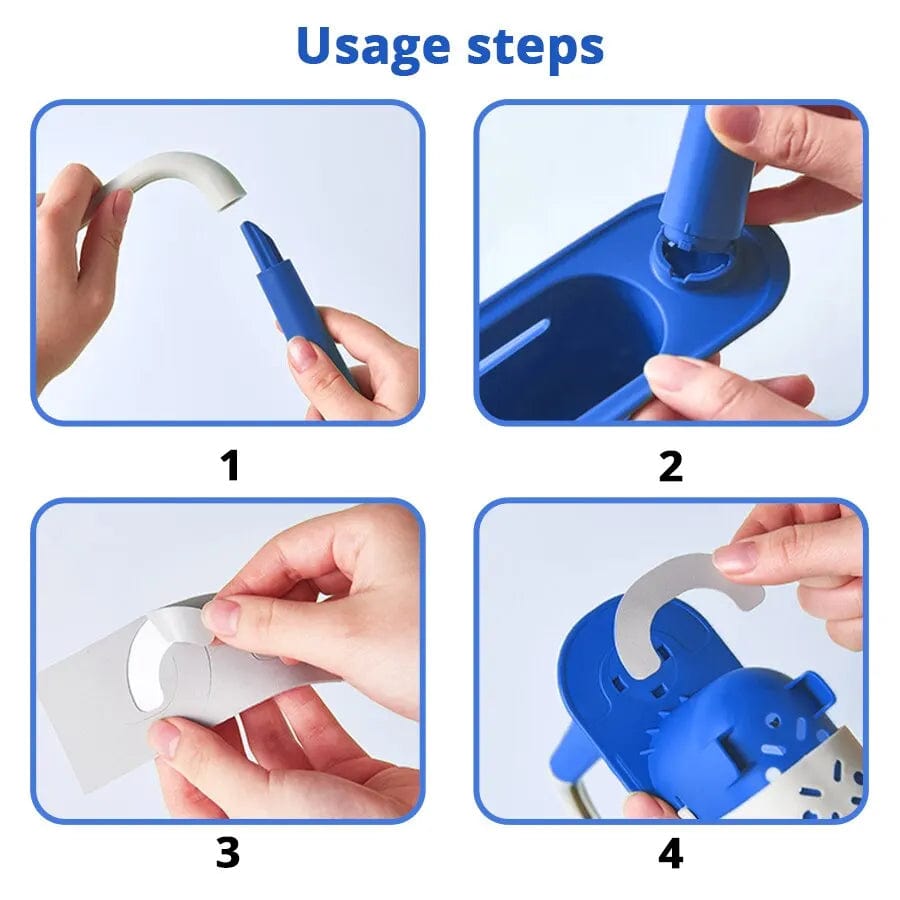 Usage steps

1

2

3

4