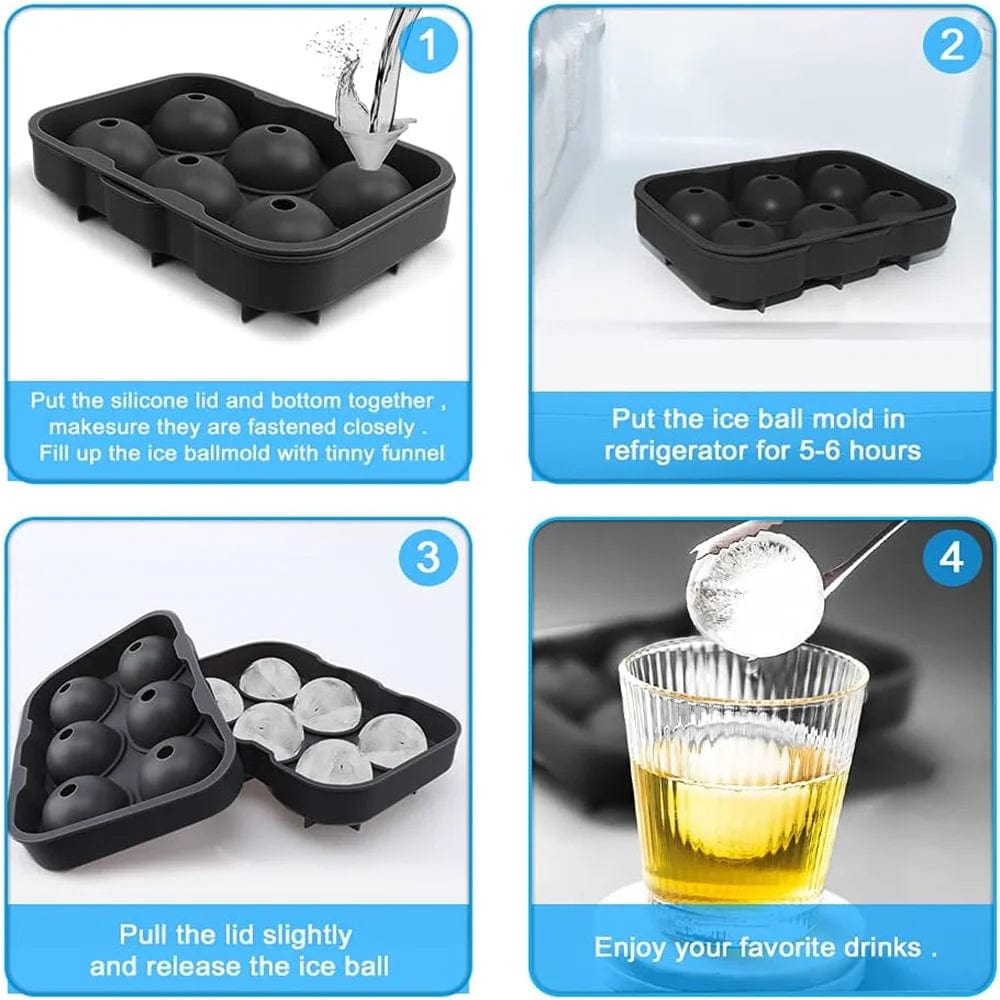 1

Put the silicone lid and bottom together , makesure they are fastened closely . Fill up the ice ballmold with tinny funnel

2

Put the ice ball mold in refrigerator for 5-6 hours

3

Pull the lid slightly and release the ice ball

4

Enjoy your favorite drinks .