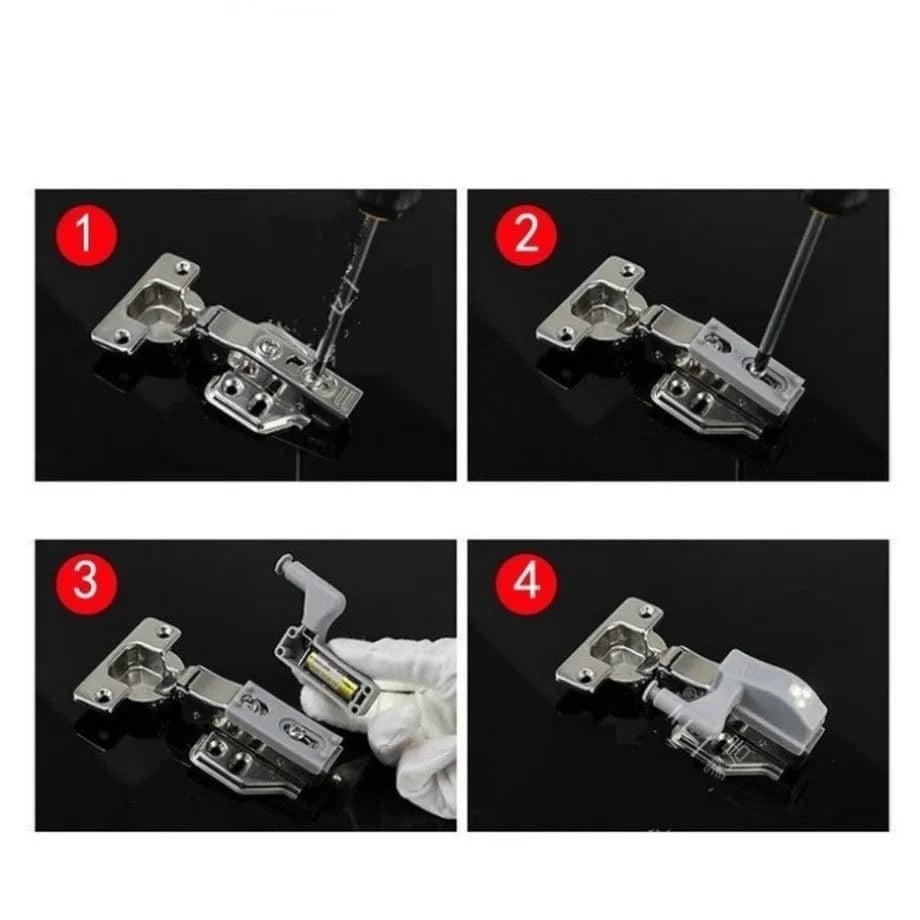 1

2

3

4