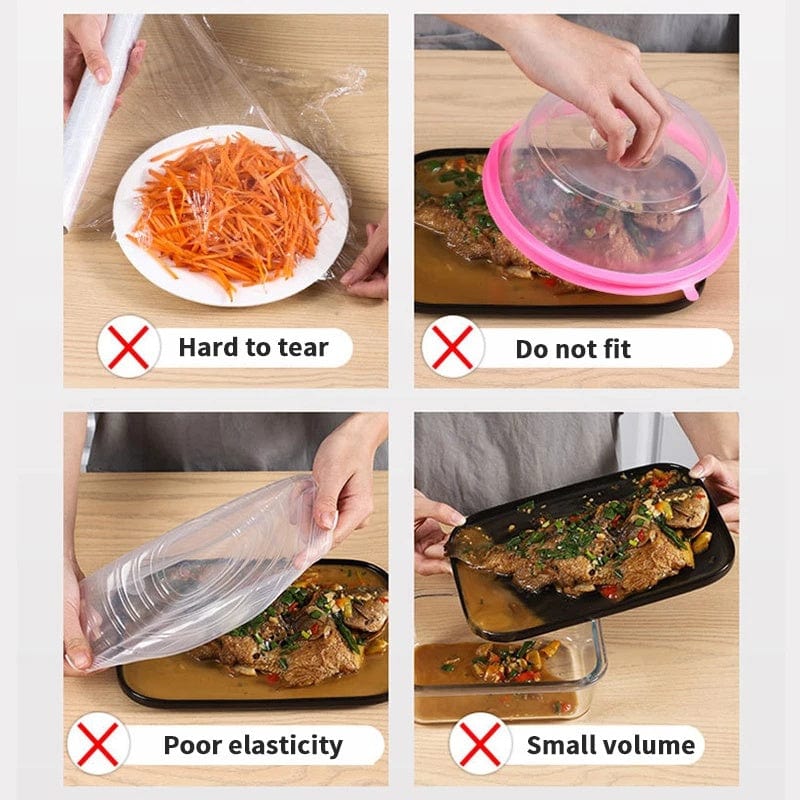 Hard to tear

Do not fit

Poor elasticity

Small volume