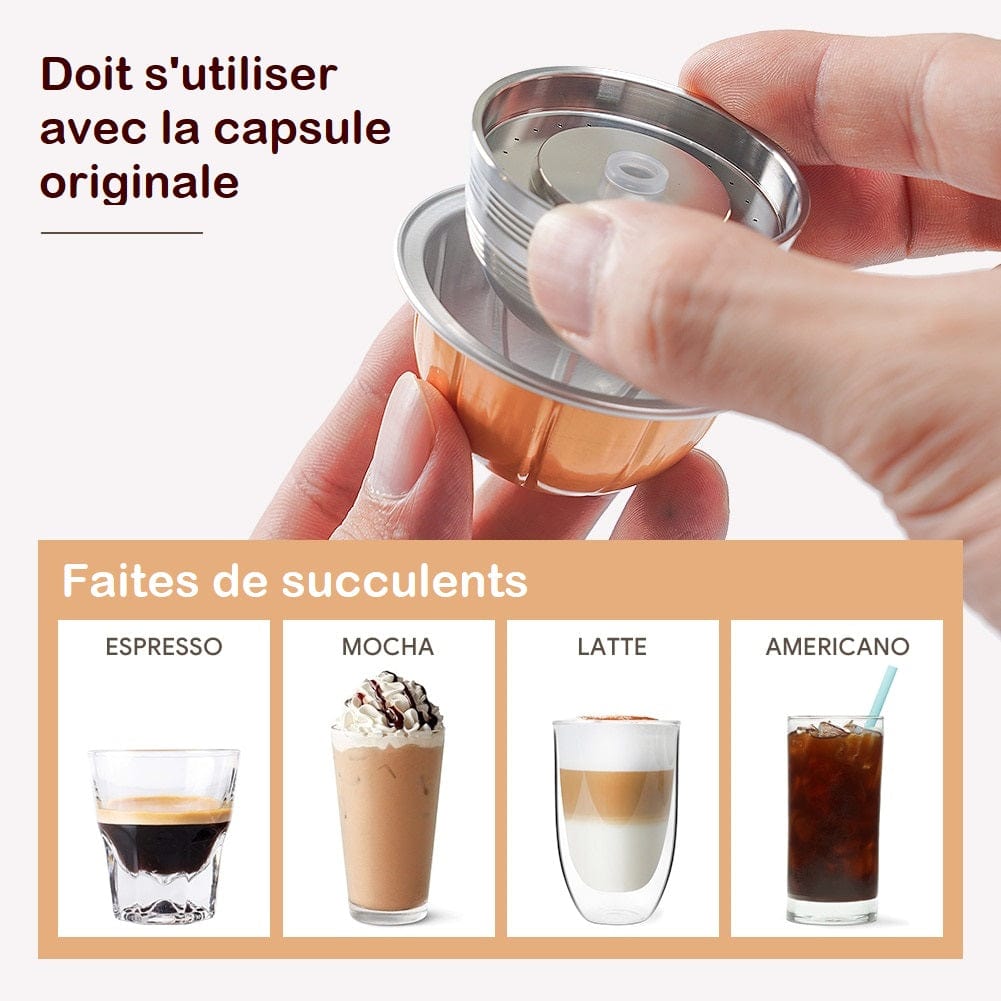 Doit s'utiliser avec la capsule originale

Faites de succulents

ESPRESSO

MOCHA

LATTE

AMERICANO