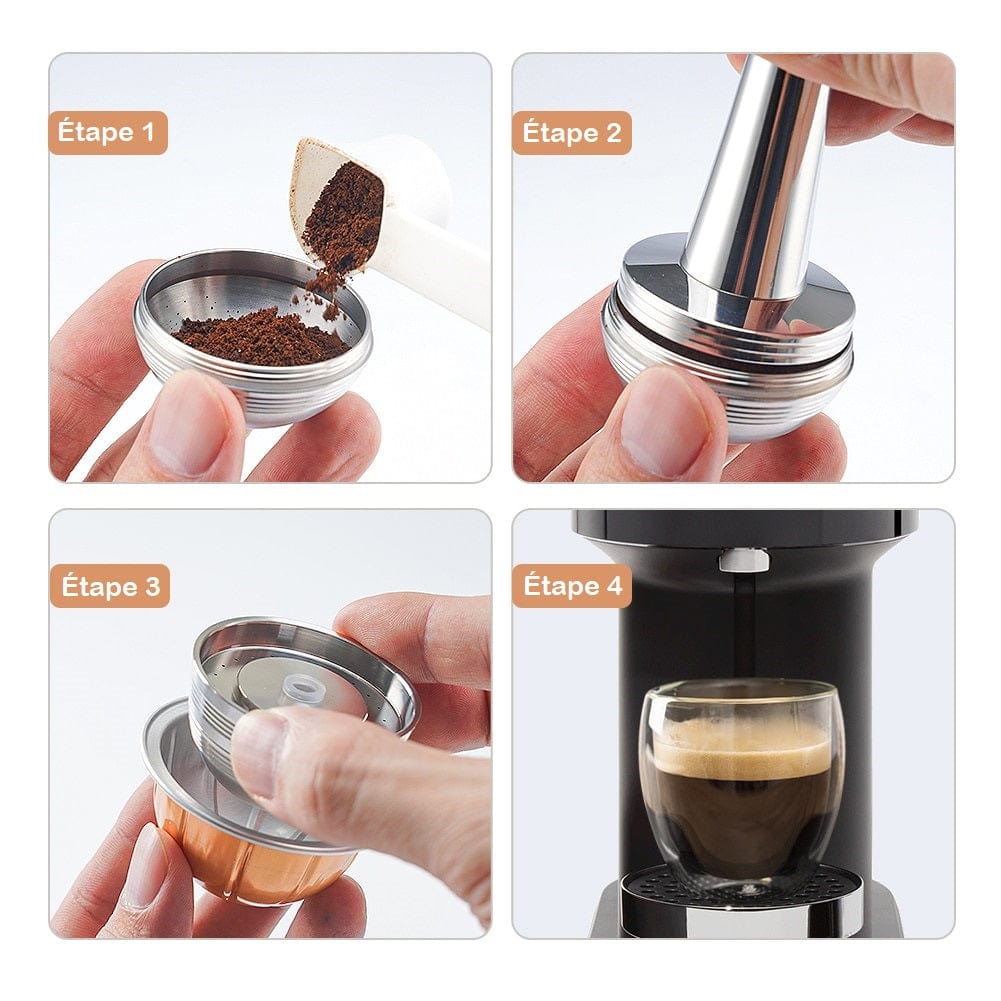 Étape 1

Étape 2

Étape 3

Étape 4