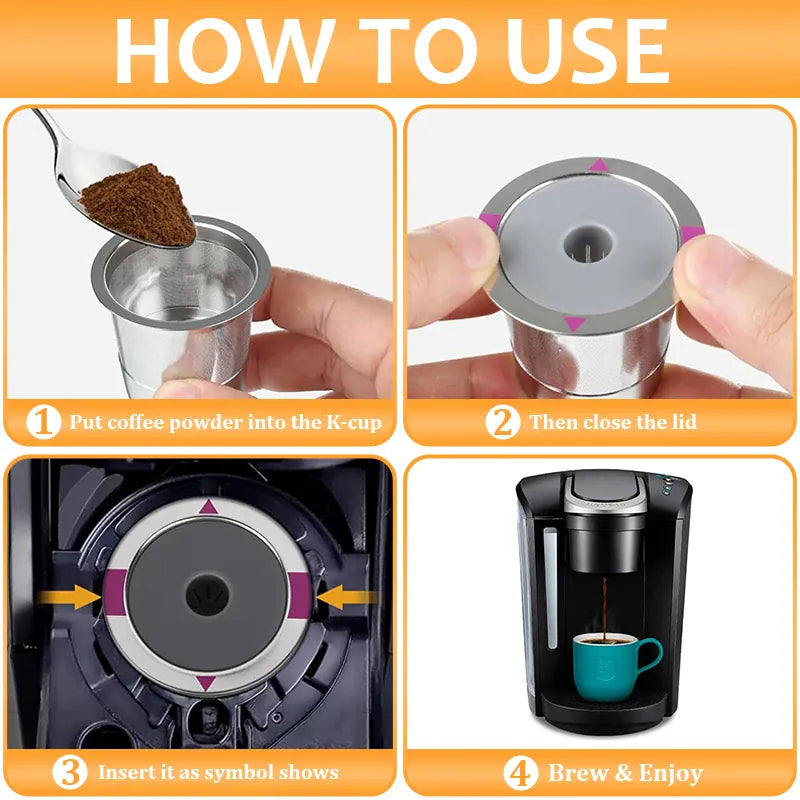 HOW TO USE

1 Put coffee powder into the K-cup

2 Then close the lid

3 Insert it as symbol shows

4 Brew & Enjoy