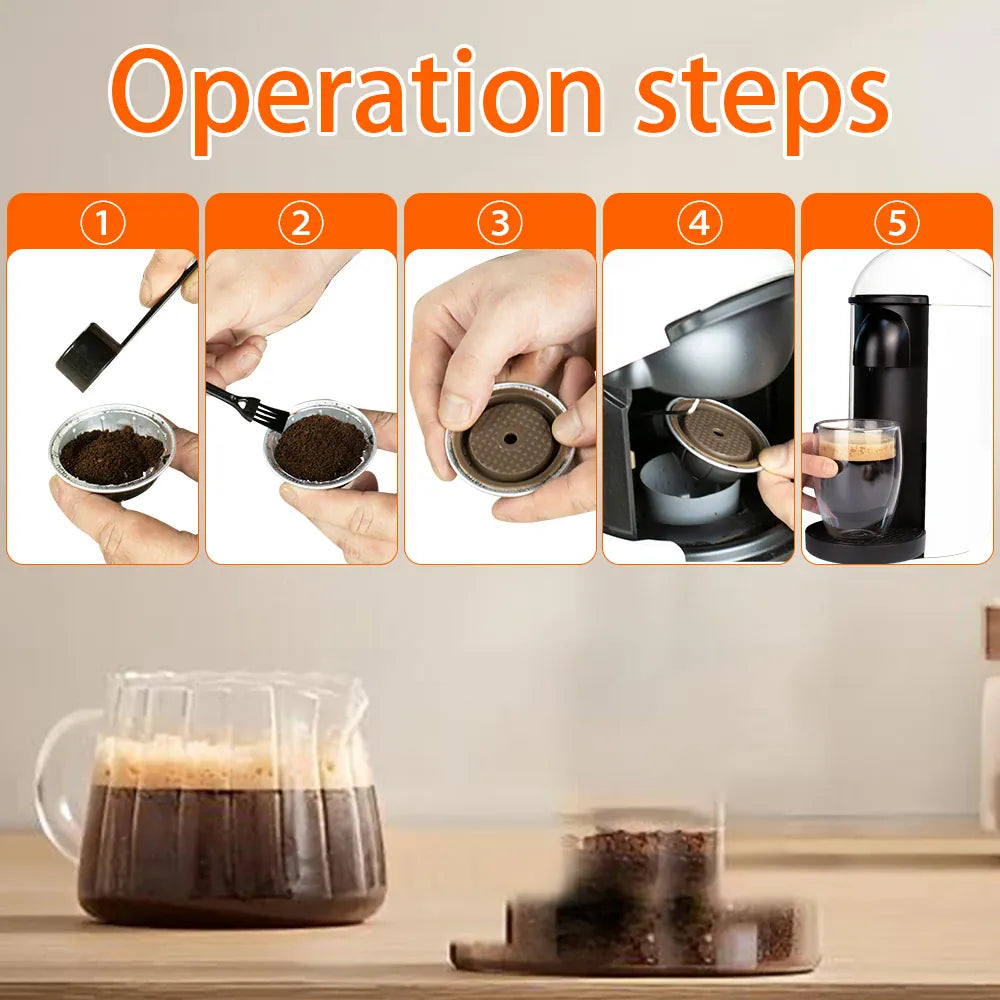 Operation steps

①

②

③

④

⑤