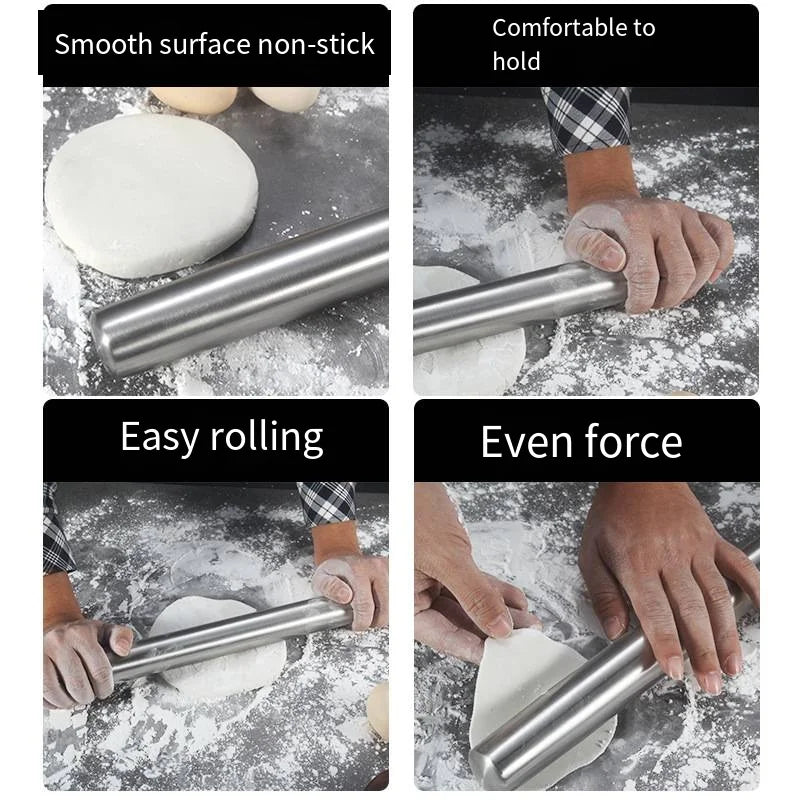 Smooth surface non-stick

Comfortable to hold

Easy rolling

Even force