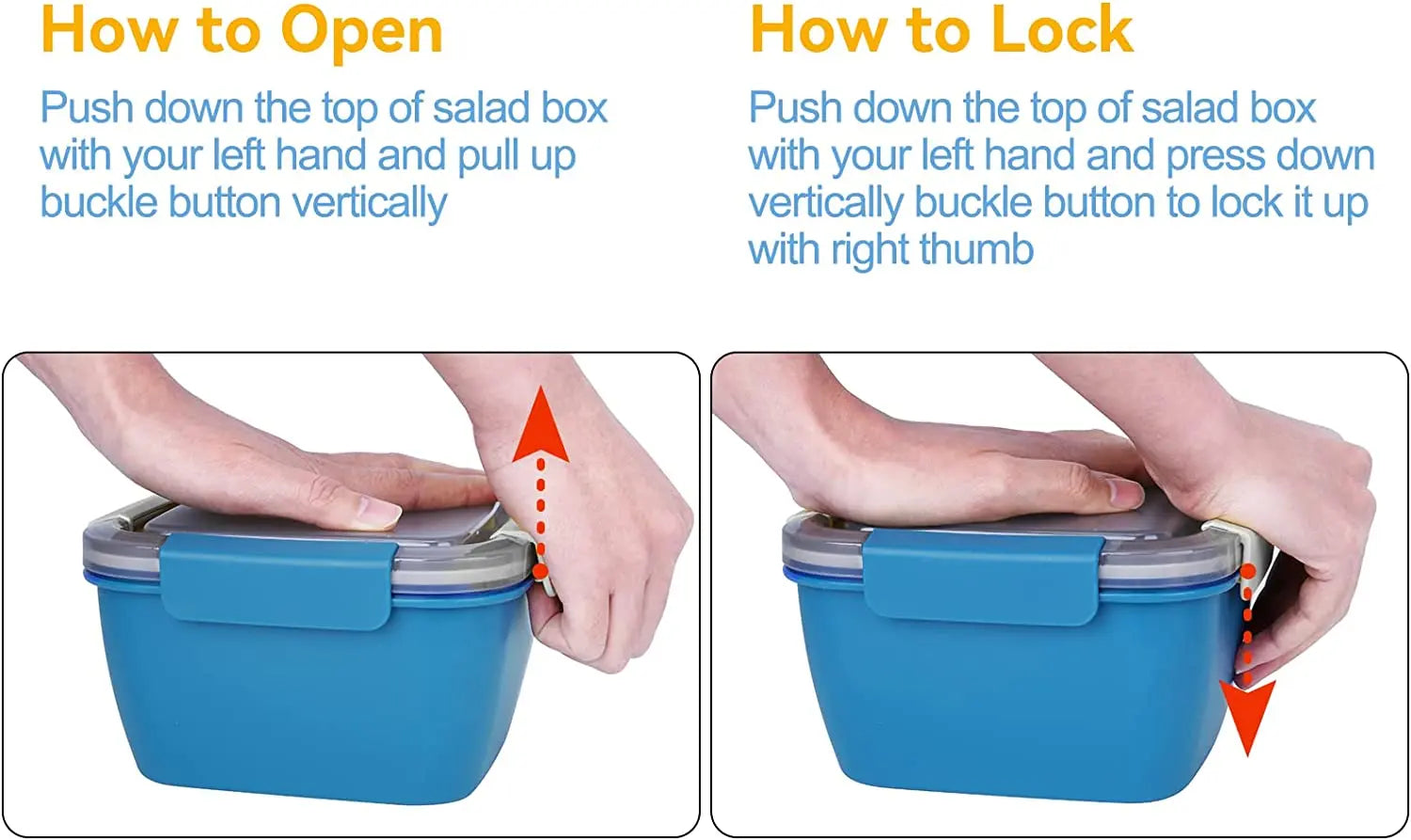 How to Open

Push down the top of salad box with your left hand and pull up buckle button vertically

How to Lock

Push down the top of salad box with your left hand and press down vertically buckle button to lock it up with right thumb