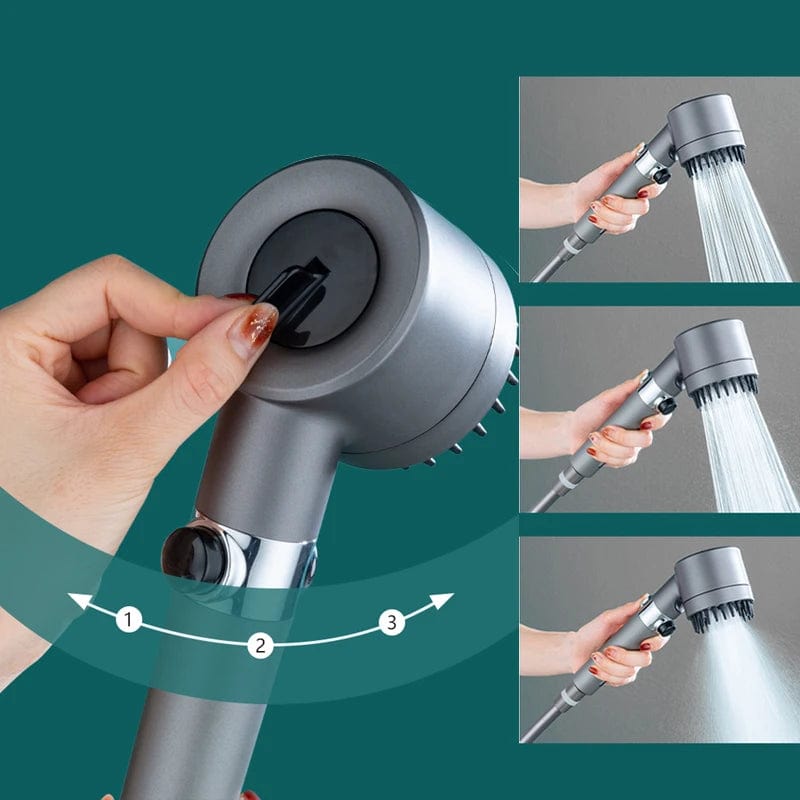 1
2
3