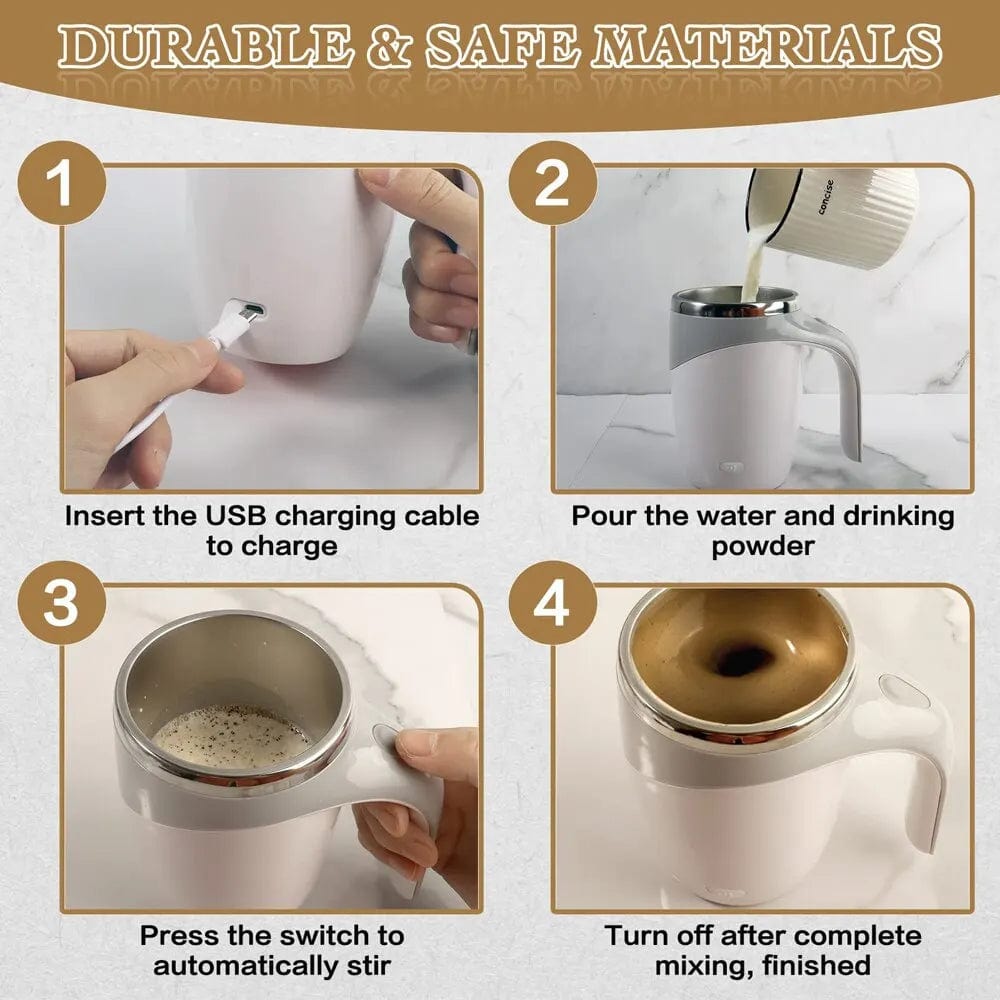 DURABLE & SAFE MATERIALS

1

Insert the USB charging cable to charge

2

concise

Pour the water and drinking powder

3

Press the switch to automatically stir

4

Turn off after complete mixing, finished