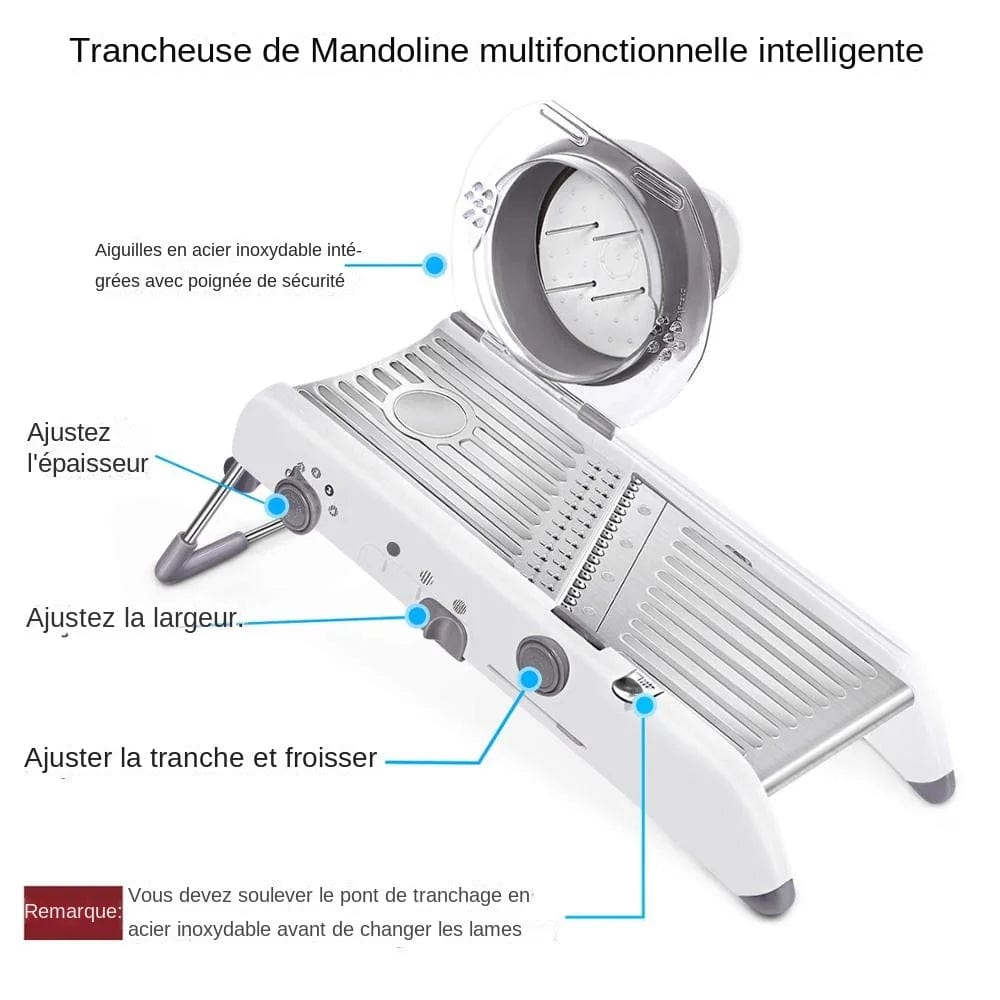 Trancheuse de Mandoline multifonctionnelle intelligente

Aiguilles en acier inoxydable intégrées avec poignée de sécurité

Ajustez l'épaisseur

Ajustez la largeur.

Ajuster la tranche et froisser

Remarque: Vous devez soulever le pont de tranchage en acier inoxydable avant de changer les lames