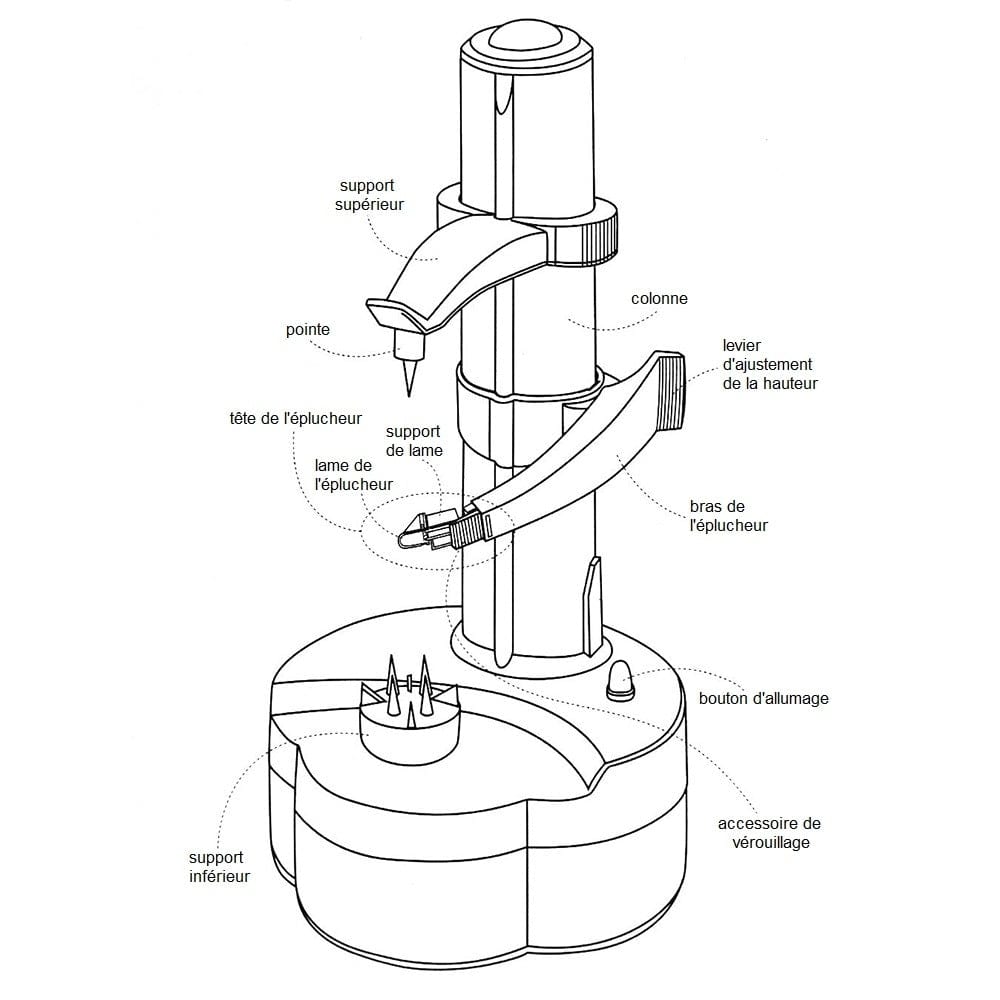 support supérieur

pointe

colonne

levier d'ajustement de la hauteur

tête de l'éplucheur

support de lame

lame de l'éplucheur

bras de l'éplucheur

bouton d'allumage

accessoire de vérouillage

support inférieur