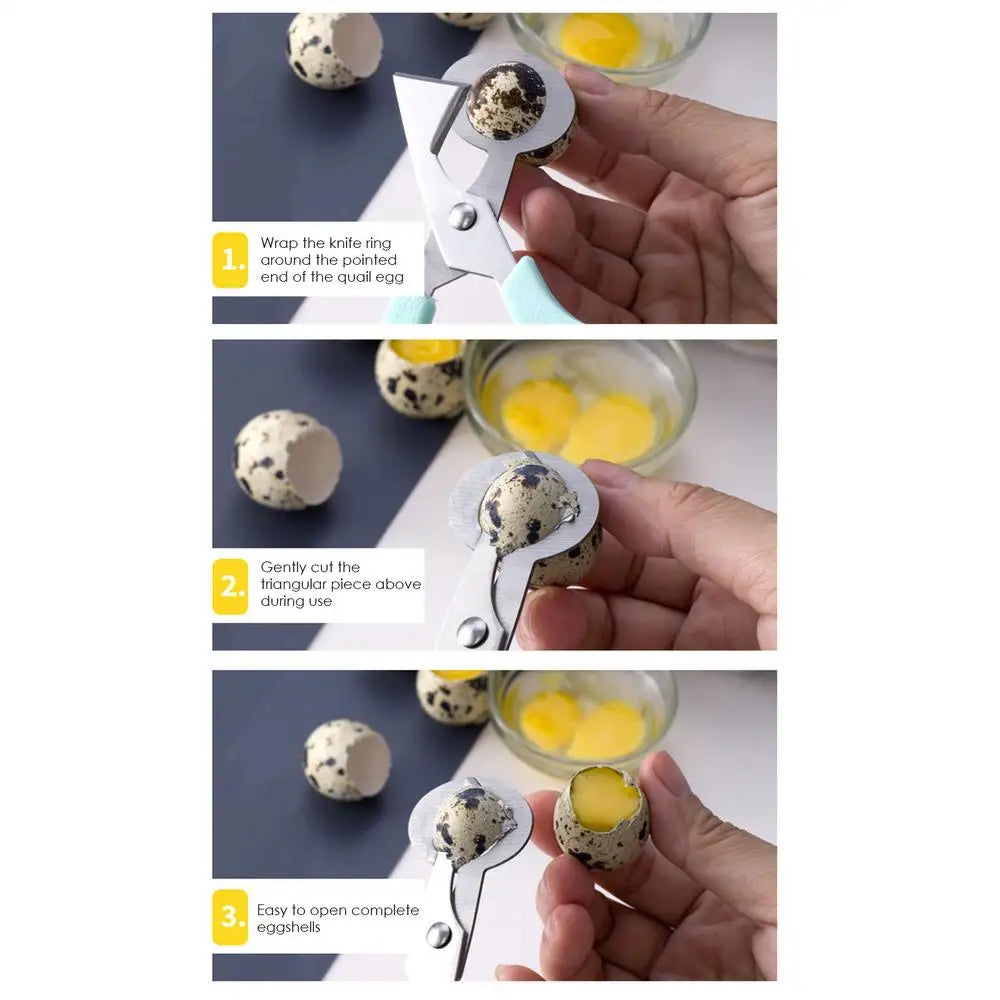 1. Wrap the knife ring around the pointed end of the quail egg

2. Gently cut the triangular piece above during use

3. Easy to open complete eggshells