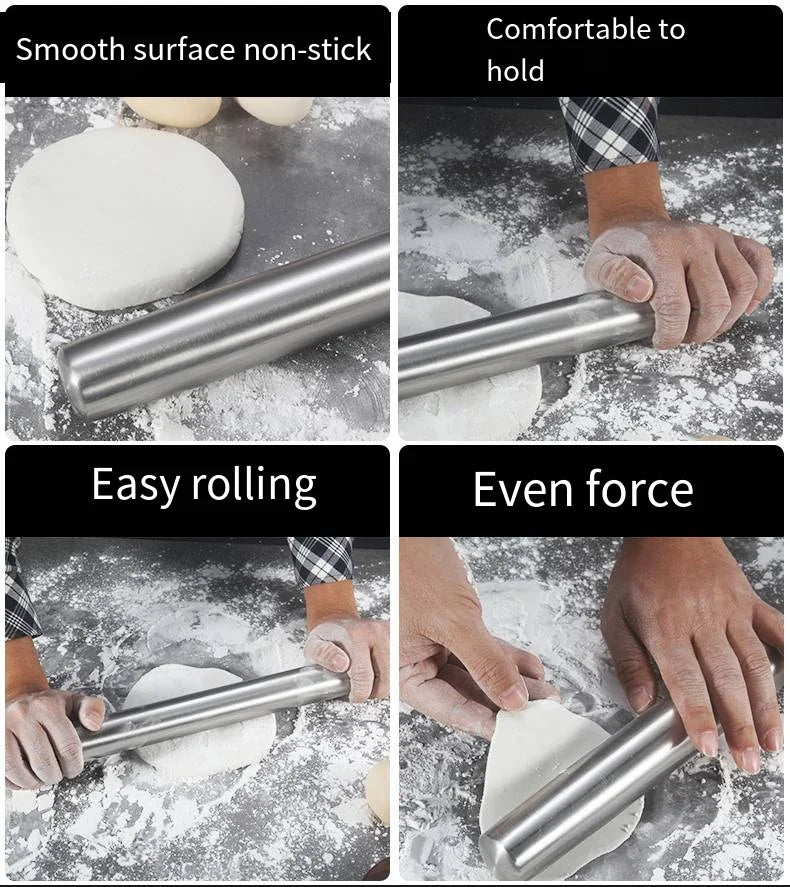 Smooth surface non-stick

Comfortable to hold

Easy rolling

Even force