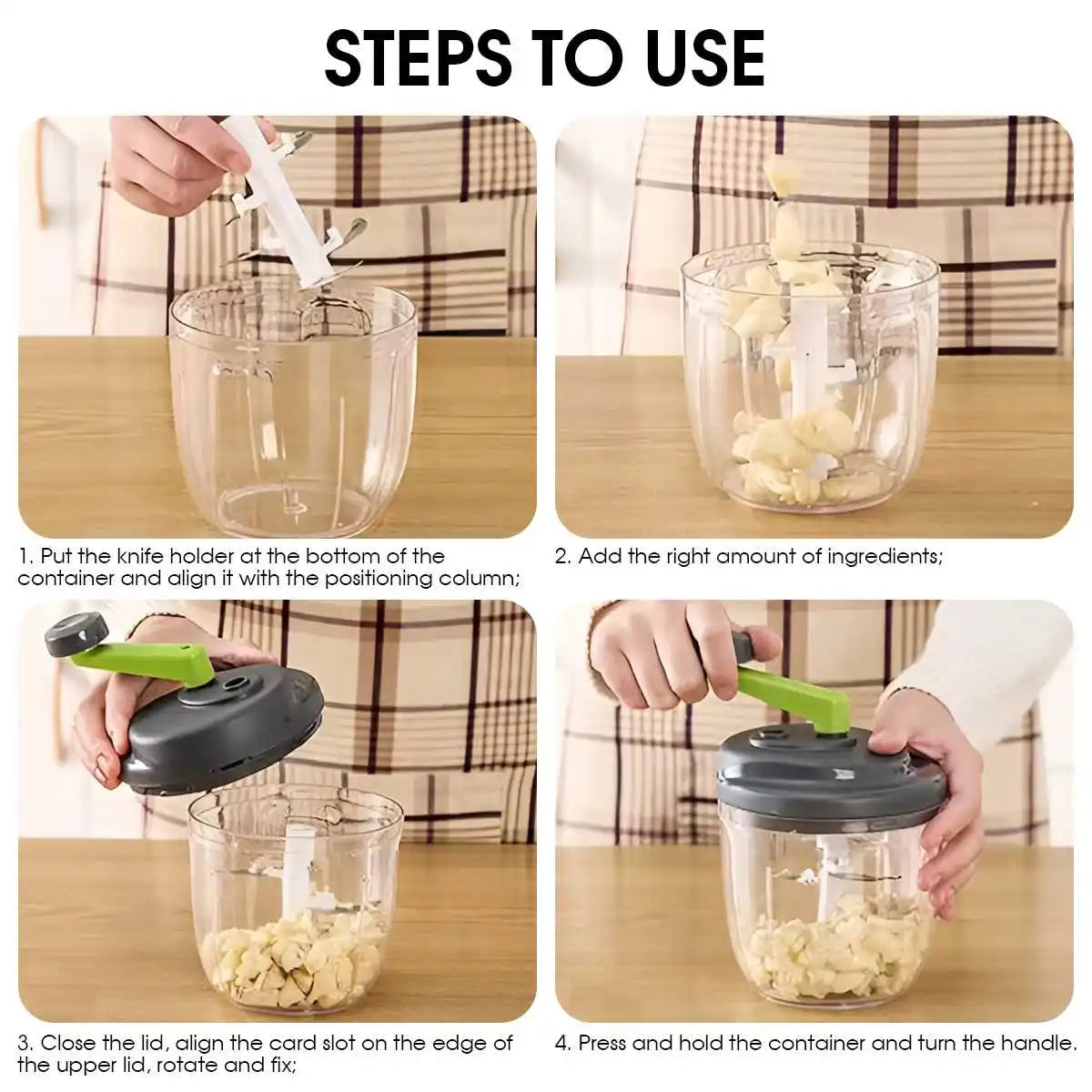 STEPS TO USE

1. Put the knife holder at the bottom of the container and align it with the positioning column;

2. Add the right amount of ingredients;

3. Close the lid, align the card slot on the edge of the upper lid, rotate and fix;

4. Press and hold the container and turn the handle.